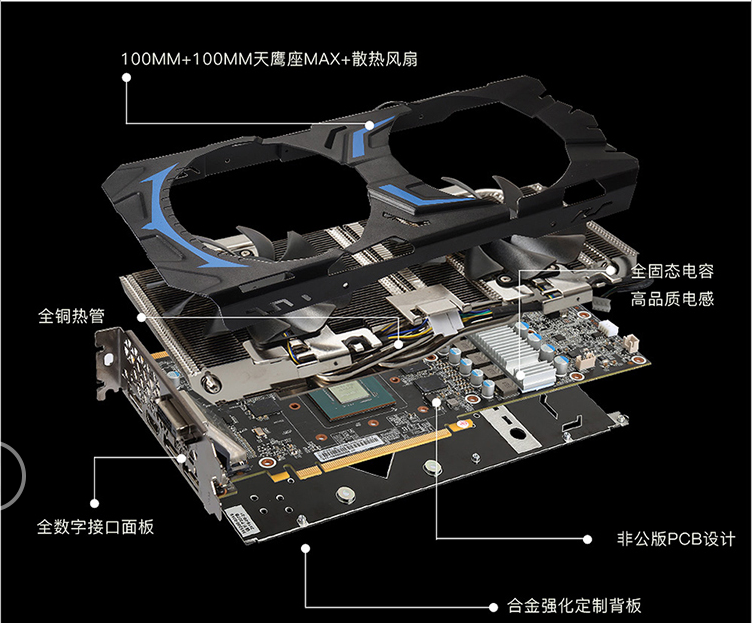 100MM+100MM天鹰座MAX+散热风扇

全固态电容
高品质电感

全铜热管

全数字接口面板

非公版PCB设计

合金强化定制背板