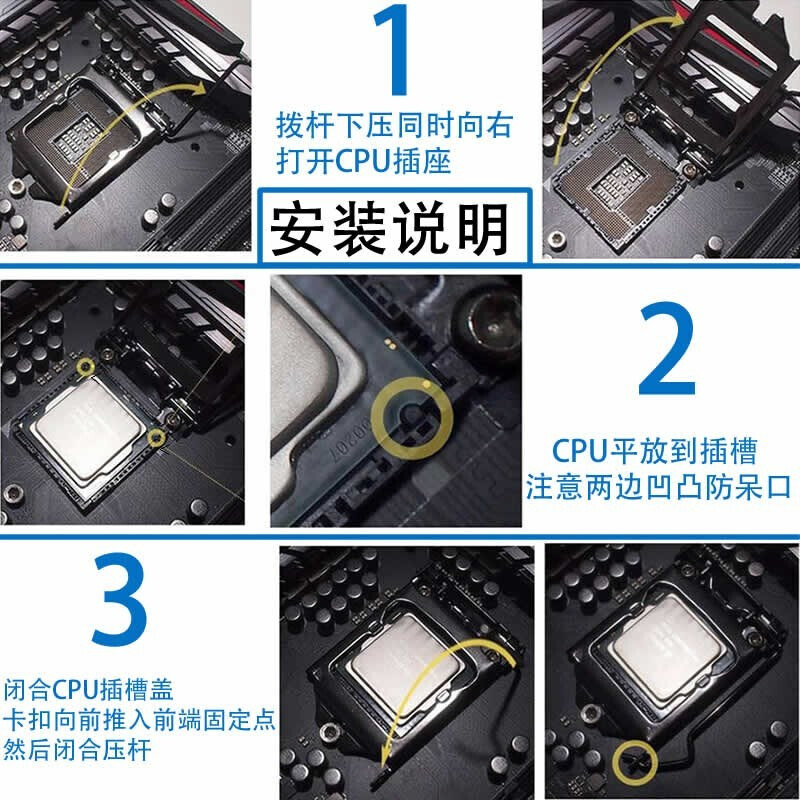 1
拨杆下压同时向右
打开CPU插座

安装说明

2
CPU平放到插槽
注意两边凹凸防呆口

3
闭合CPU插槽盖
卡扣向前推入前端固定点
然后闭合压杆